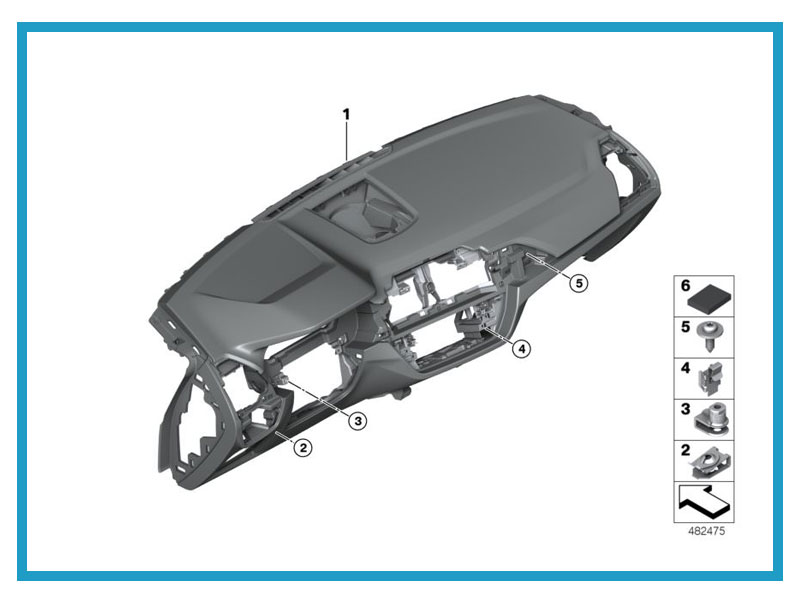 1
5
4
3
2
6
5
4
3
2
482475